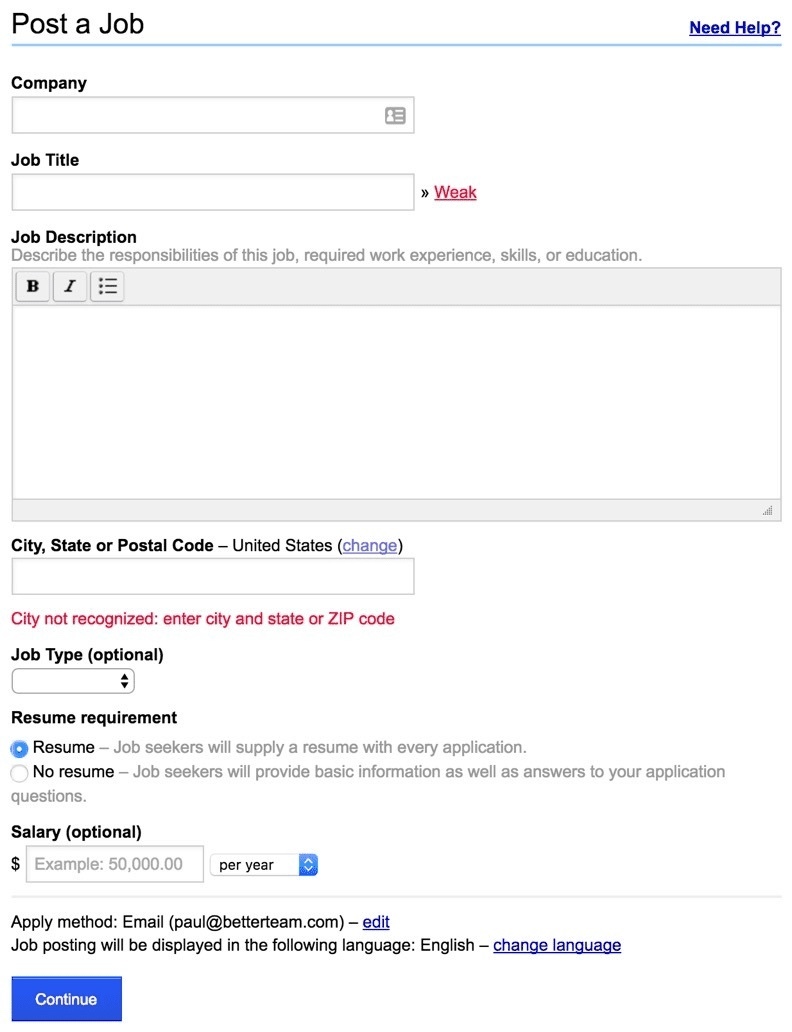 Post a Job

Need Help?

Company

Job Title

» Weak

Job Description
Describe the responsibilities of this job, required work experience, skills, or education.

B I

City, State or Postal Code – United States (change)

City not recognized: enter city and state or ZIP code

Job Type (optional)

Resume requirement

Resume – Job seekers will supply a resume with every application.
No resume – Job seekers will provide basic information as well as answers to your application questions.

Salary (optional)

$ Example: 50,000.00 per year

Apply method: Email (paul@betterteam.com) – edit
Job posting will be displayed in the following language: English – change language

Continue